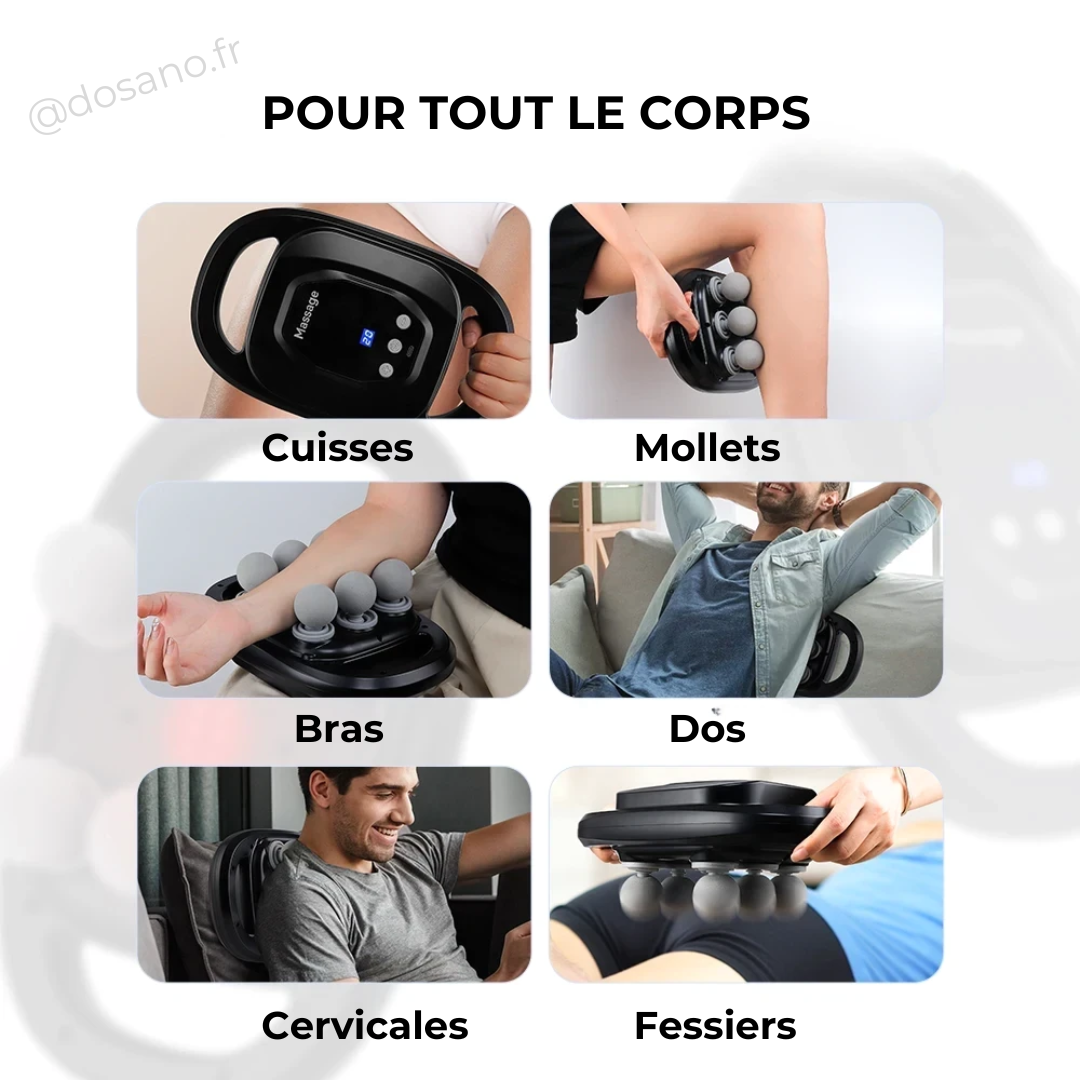 @dosano.fr

POUR TOUT LE CORPS

Massage
20

Cuisses

Mollets

Bras

Dos

Cervicales

Fessiers